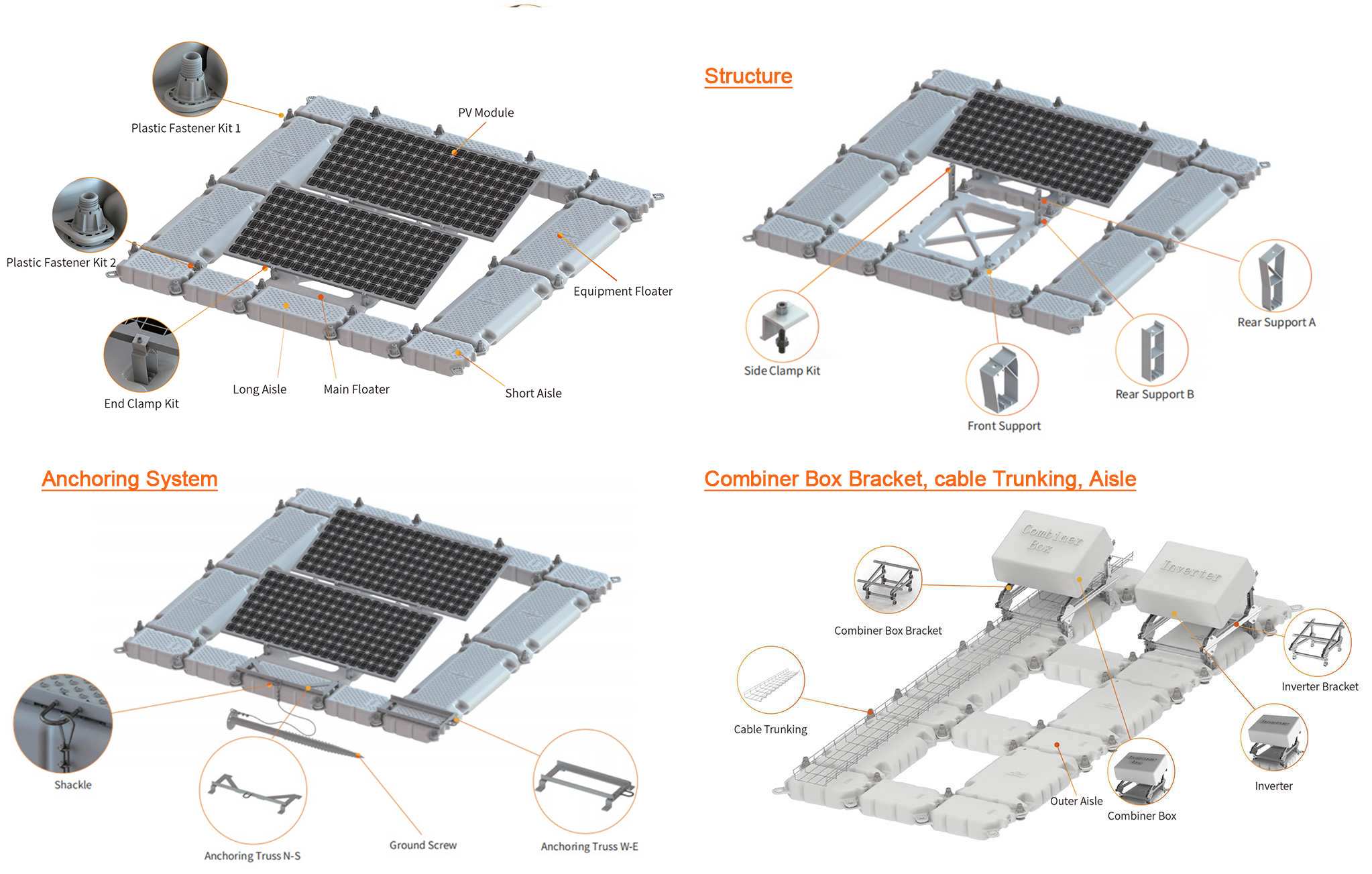 Plastic Fastener Kit 1

PV Module

Plastic Fastener Kit 2

Equipment Floater

End Clamp Kit

Long Aisle

Main Floater

Short Aisle

Structure

Side Clamp Kit

Front Support

Rear Support B

Rear Support A

Anchoring System

Shackle

Anchoring Truss N-S

Ground Screw

Anchoring Truss W-E

Combiner Box Bracket, cable Trunking, Aisle

Combiner Box

Inverter

Combiner Box Bracket

Cable Trunking

Inverter Bracket

Inverter

Outer Aisle

Combiner Box